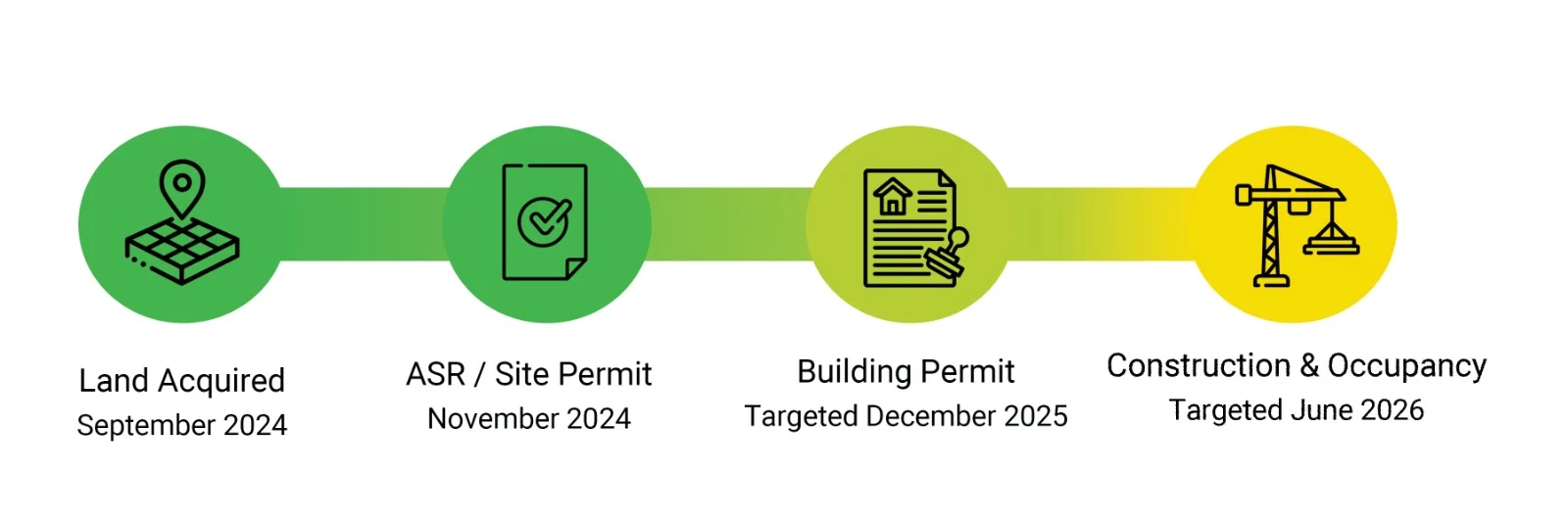 Land Acquired
September 2024

ASR / Site Permit
November 2024

Building Permit
Targeted December 2025

Construction & Occupancy
Targeted June 2026